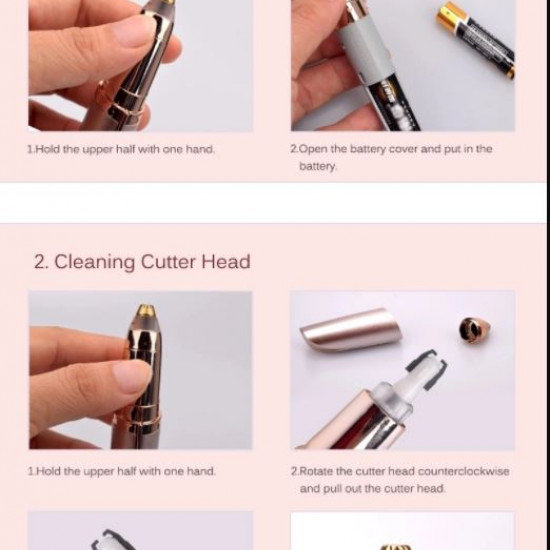 1.Hold the upper half with one hand.

2.Open the battery cover and put in the battery.

2. Cleaning Cutter Head

1.Hold the upper half with one hand.

2.Rotate the cutter head counterclockwise and pull out the cutter head.